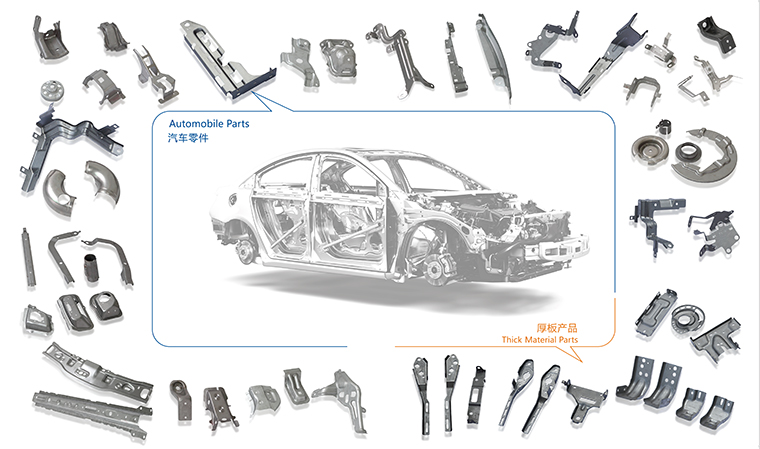 Automobile Parts
汽车零件

厚板产品
Thick Material Parts